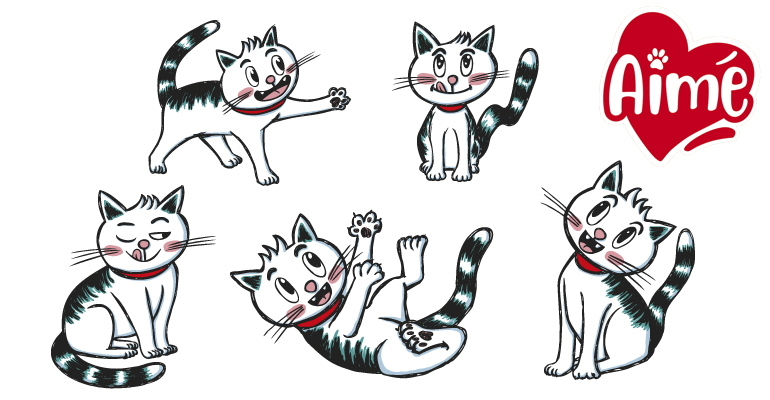 Aimé